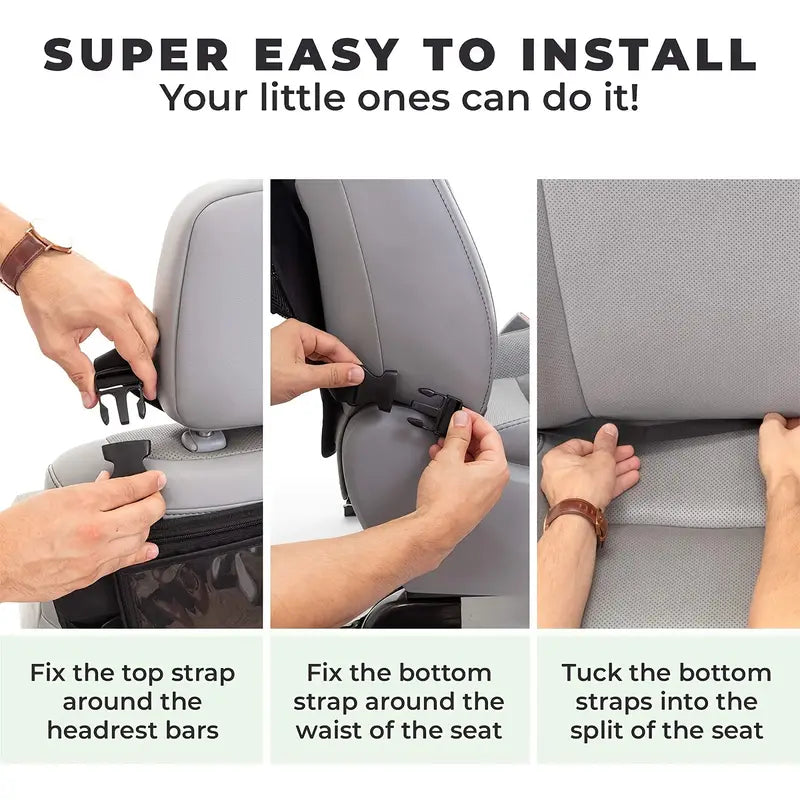 SUPER EASY TO INSTALL
Your little ones can do it!

Fix the top strap around the headrest bars

Fix the bottom strap around the waist of the seat

Tuck the bottom straps into the split of the seat