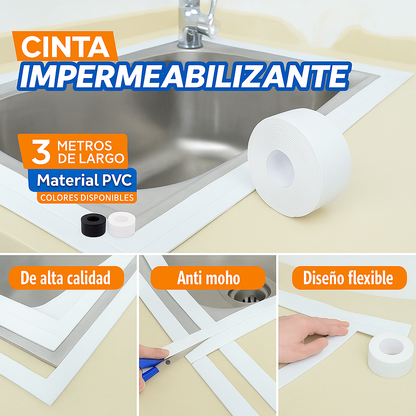 CINTA
IMPERMEABILIZANTE

3 METROS DE LARGO

Material PVC

COLORES DISPONIBLES

De alta calidad

Anti moho

Diseño flexible